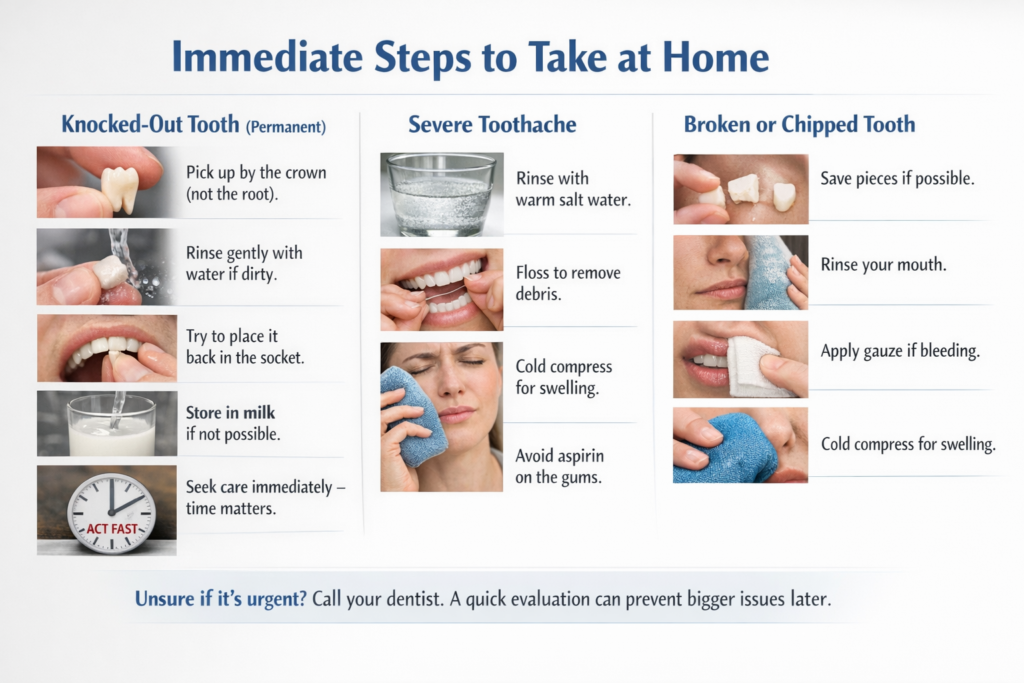 Immediate Steps to Take at Home

Knocked-Out Tooth (Permanent)

Pick up by the crown (not the root).

Rinse gently with water if dirty.

Try to place it back in the socket.

Store in milk if not possible.

ACT FAST

Seek care immediately – time matters.

Severe Toothache

Rinse with warm salt water.

Floss to remove debris.

Cold compress for swelling.

Avoid aspirin on the gums.

Broken or Chipped Tooth

Save pieces if possible.

Rinse your mouth.

Apply gauze if bleeding.

Cold compress for swelling.

Unsure if it's urgent? Call your dentist. A quick evaluation can prevent bigger issues later.